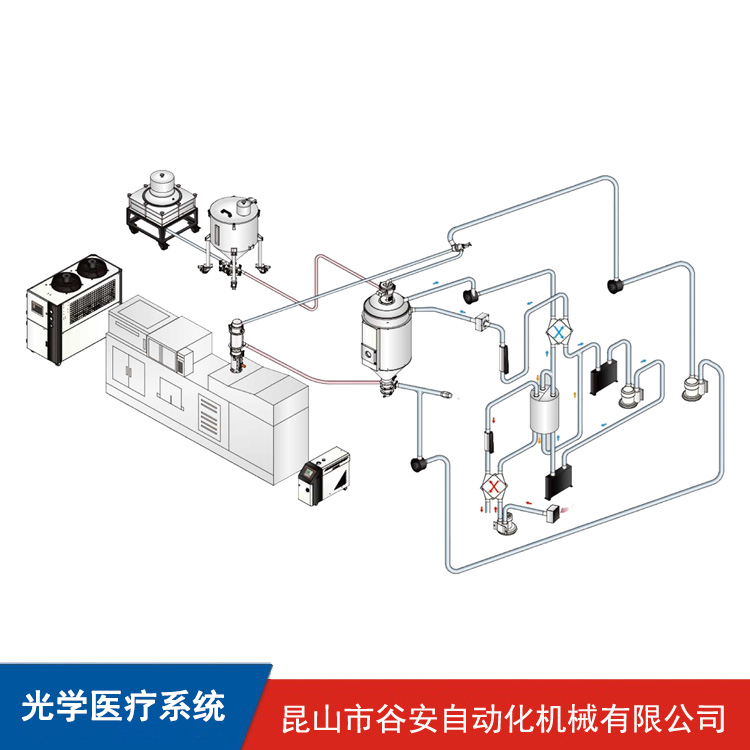 光学医疗系统

昆山市谷安自动化机械有限公司